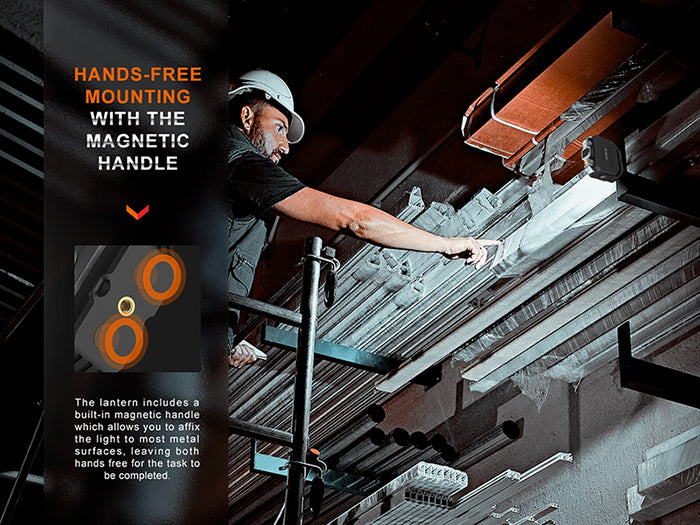 HANDS-FREE MOUNTING WITH THE MAGNETIC HANDLE

The lantern includes a built-in magnetic handle which allows you to affix the light to most metal surfaces, leaving both hands free for the task to be completed.