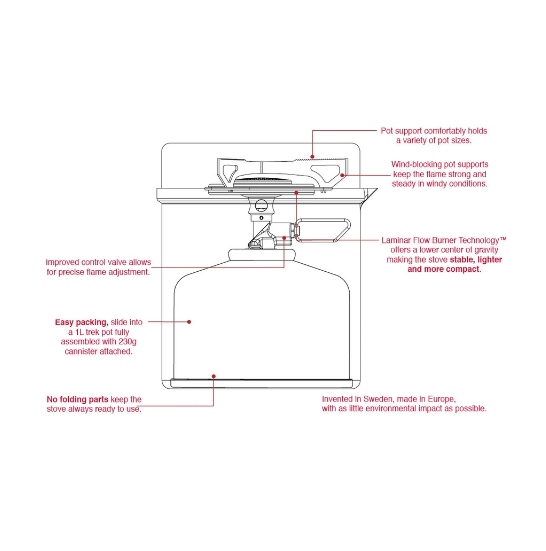 Pot support comfortably holds a variety of pot sizes.

Wind-blocking pot supports keep the flame strong and steady in windy conditions.

Laminar Flow Burner Technology™ offers a lower center of gravity making the stove stable, lighter and more compact.

Improved control valve allows for precise flame adjustment.

Easy packing, slide into a 1L trek pot fully assembled with 230g cannister attached.

No folding parts keep the stove always ready to use.

Invented in Sweden, made in Europe, with as little environmental impact as possible.