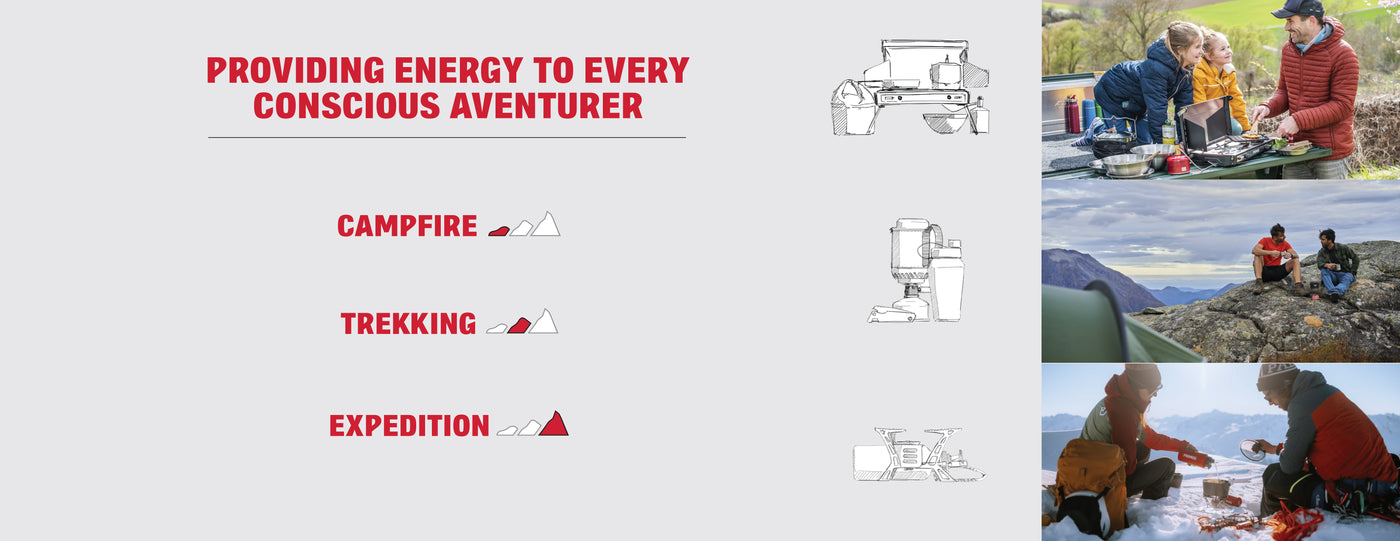 PROVIDING ENERGY TO EVERY CONSCIOUS AVENTURER

CAMPFIRE

TREKKING

EXPEDITION